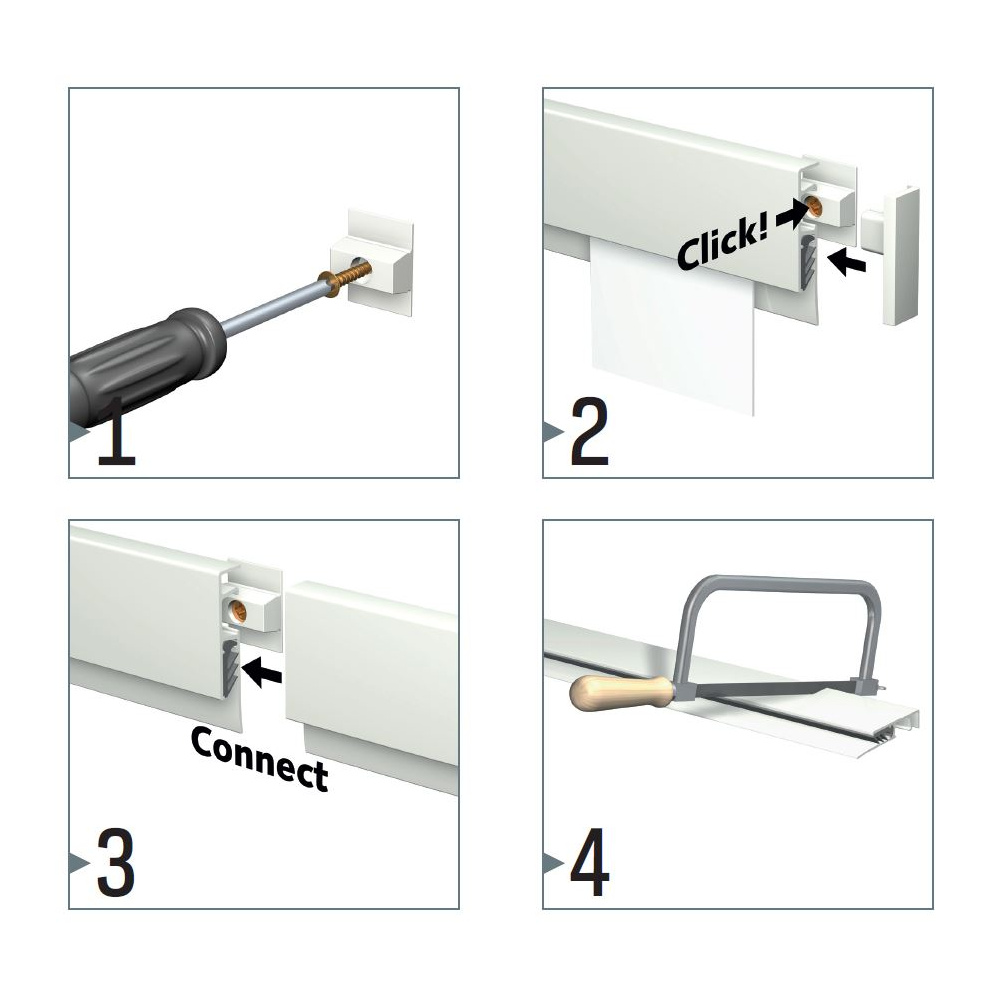 1

Click!

2

Connect

3

4