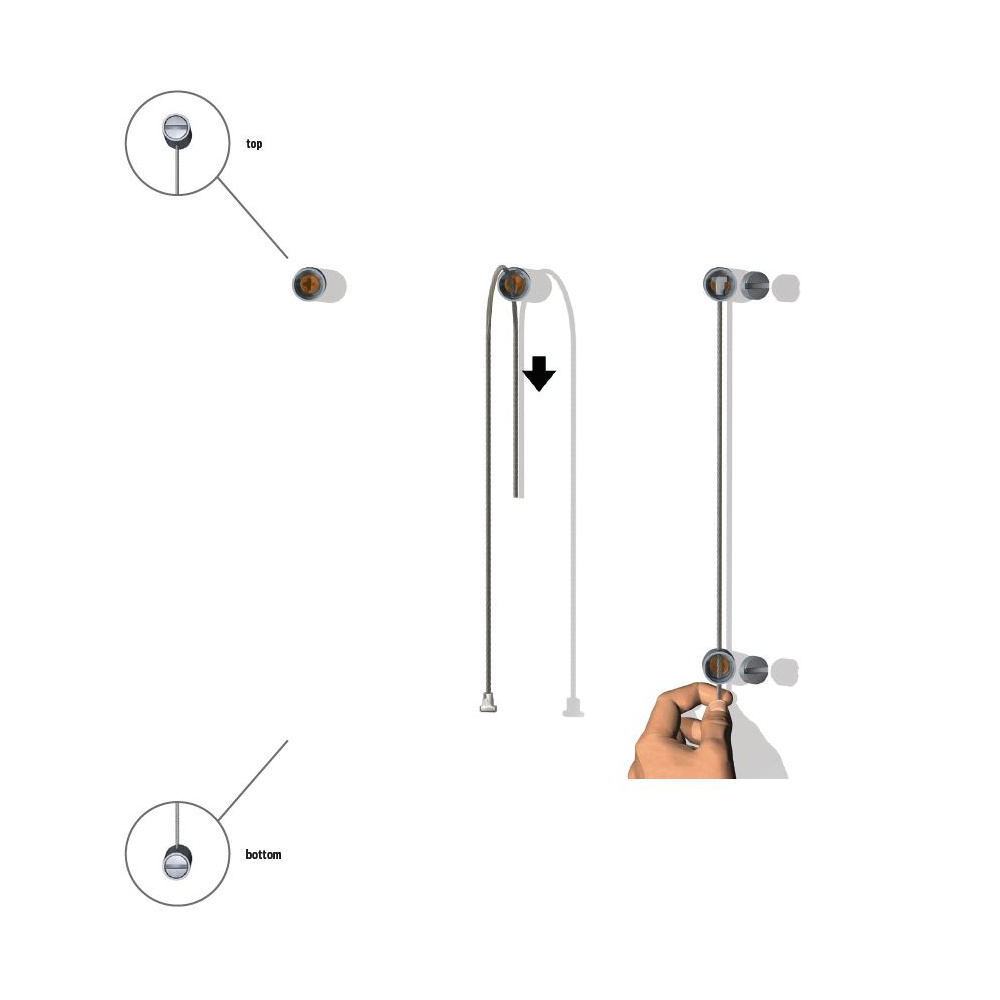 top

bottom