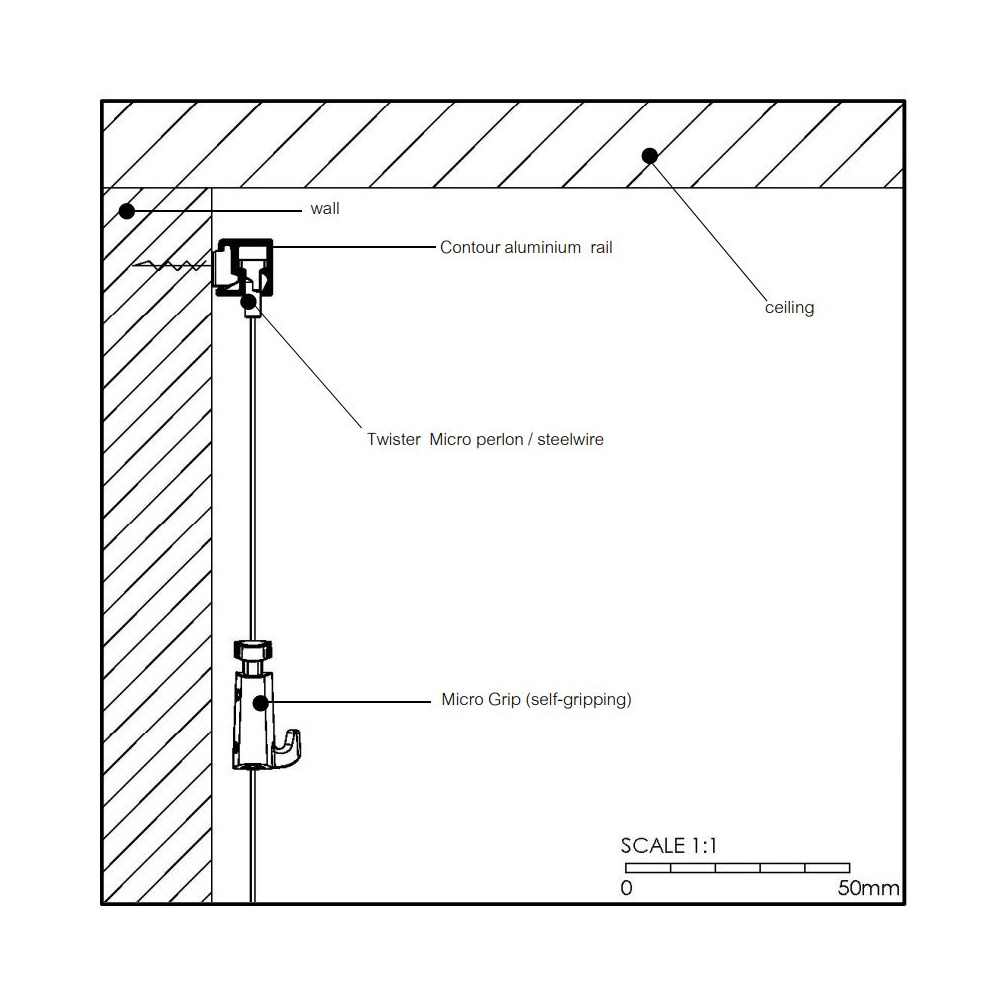 wall

Contour aluminium rail

ceiling

Twister Micro perlon / steelwire

Micro Grip (self-gripping)

SCALE 1:1

0

50mm