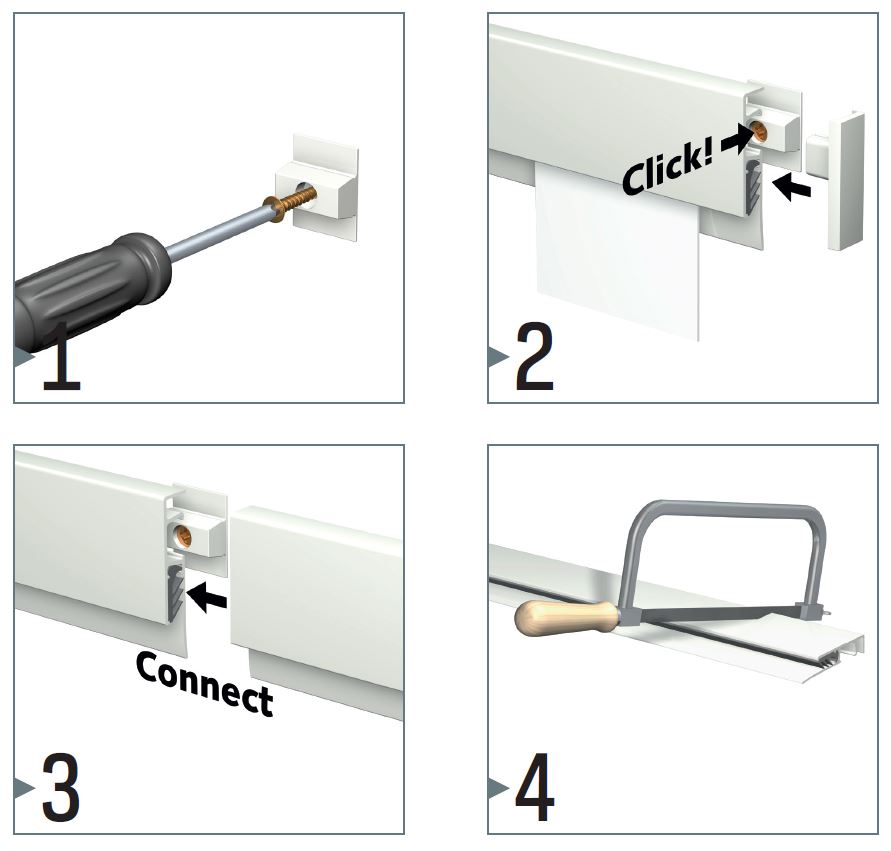 1

Click!

2

Connect

3

4